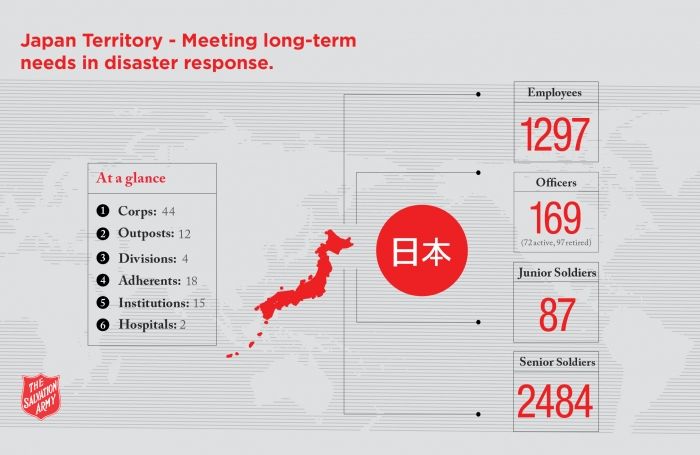 Japan Territory - Meeting long-term needs in disaster response.

At a glance

1 Corps: 44
2 Outposts: 12
3 Divisions: 4
4 Adherents: 18
5 Institutions: 15
6 Hospitals: 2

日本

Employees
1297

Officers
169
(72 active, 97 retired)

Junior Soldiers
87

Senior Soldiers
2484

THE SALVATION ARMY